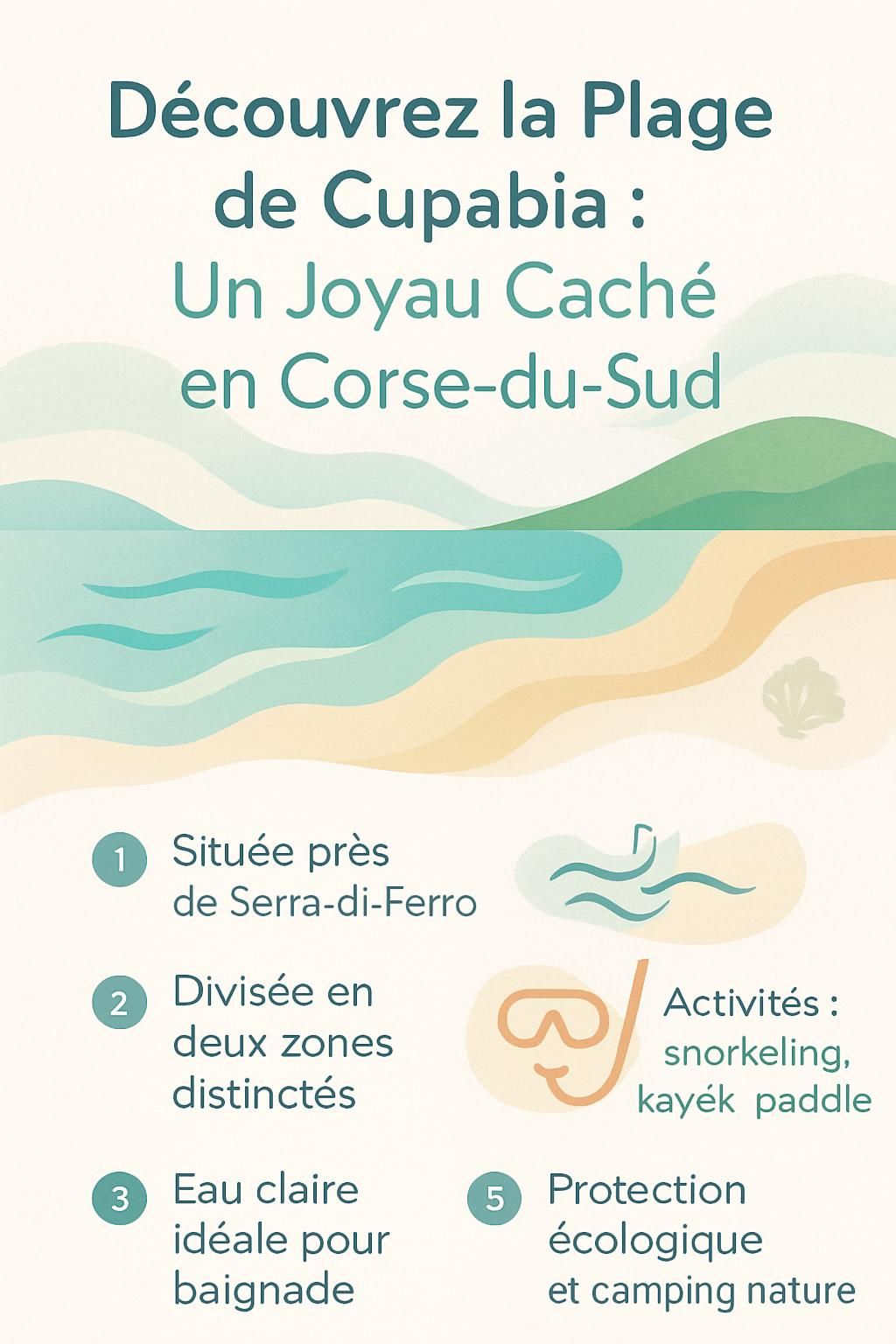 Découvrez la Plage de Cupabia :
Un Joyau Caché en Corse-du-Sud

1 Située près de Serra-di-Ferro

2 Divisée en deux zones distinctés

Activités : snorkeling, kayék paddle

3 Eau claire idéale pour baignade

5 Protection écologique et camping nature