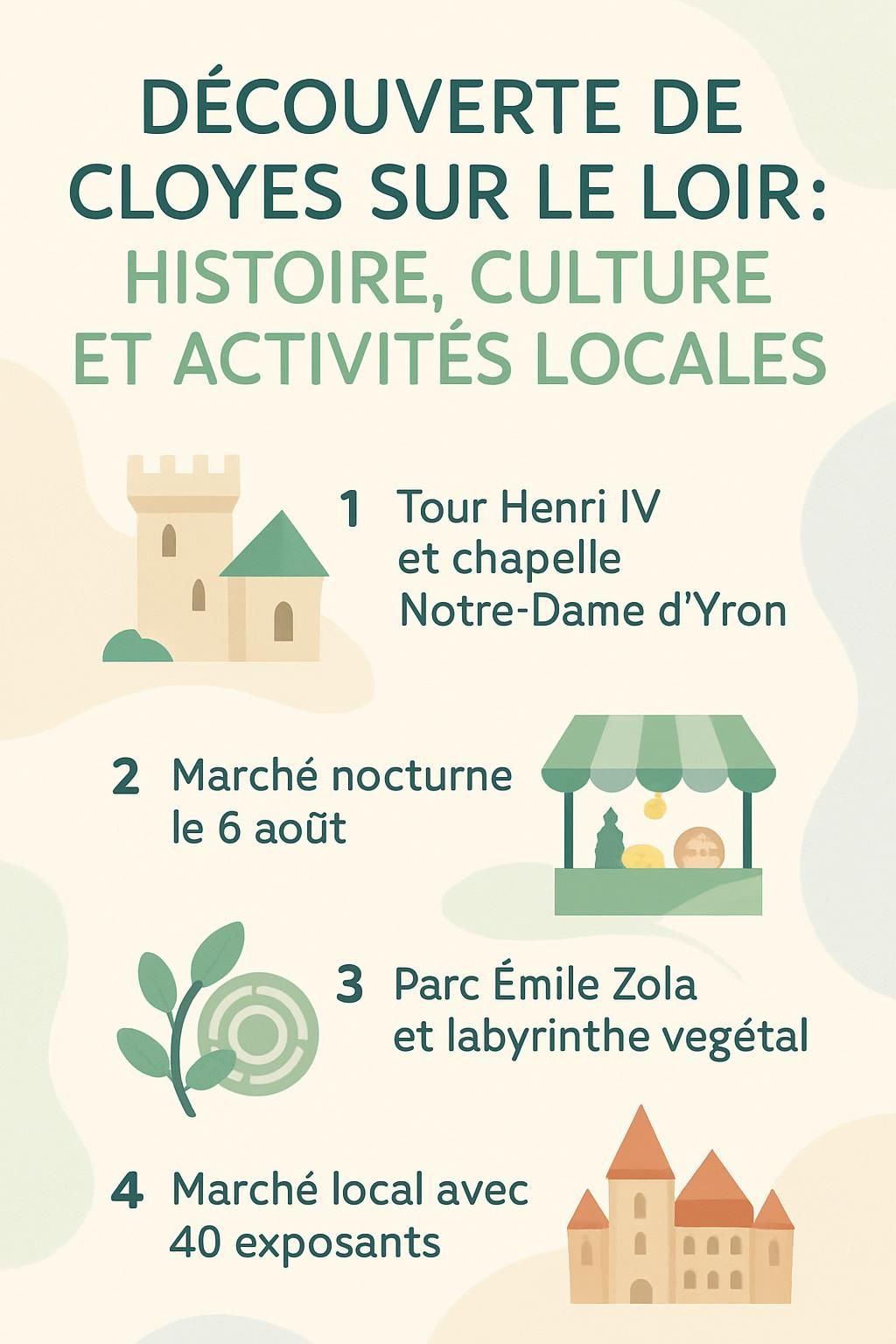 DÉCOUVERTE DE CLOYES SUR LE LOIR: HISTOIRE, CULTURE ET ACTIVITÉS LOCALES

1 Tour Henri IV et chapelle Notre-Dame d'Yron

2 Marché nocturne le 6 août

3 Parc Émile Zola et labyrinthe vegétal

4 Marché local avec 40 exposants